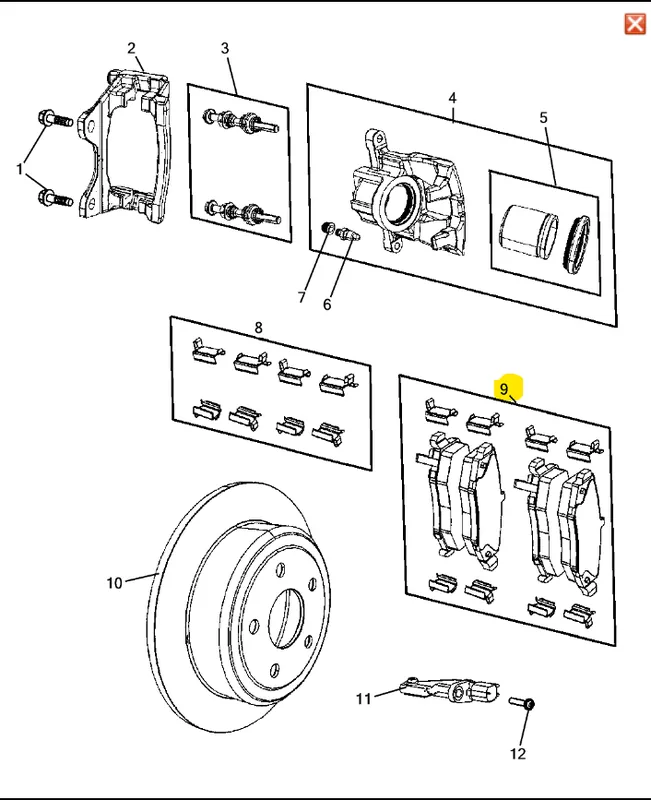 2
3
4
5
1
7
6
8
9
10
11
12