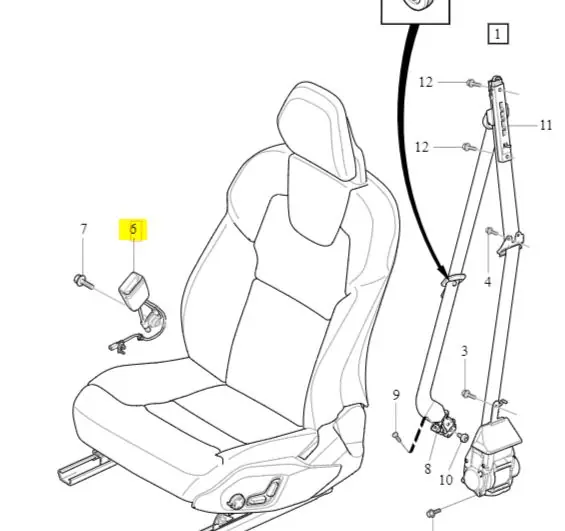 1
12
11
12
7
6
4
3
9
8
10