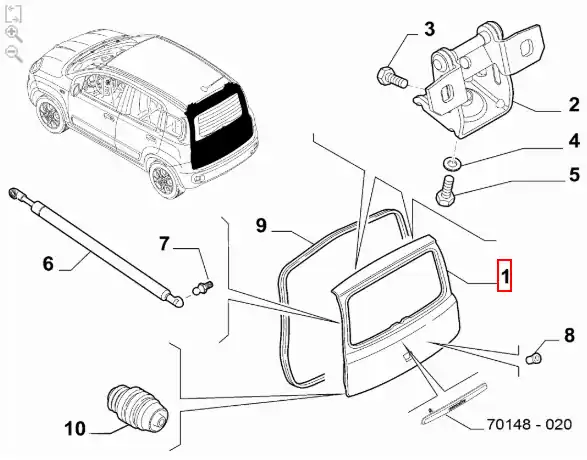 3
2
4
5
9
7
6
1
8
10
70148 - 020