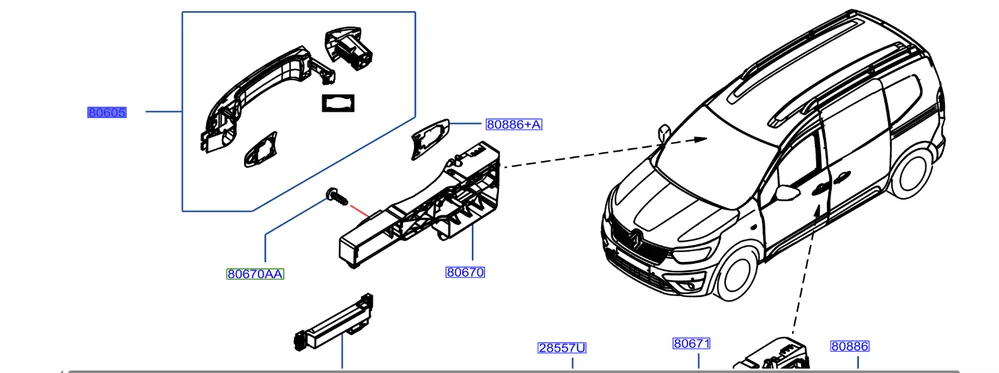 80605

80886+A

80670AA

80670

28557U

80671

80886