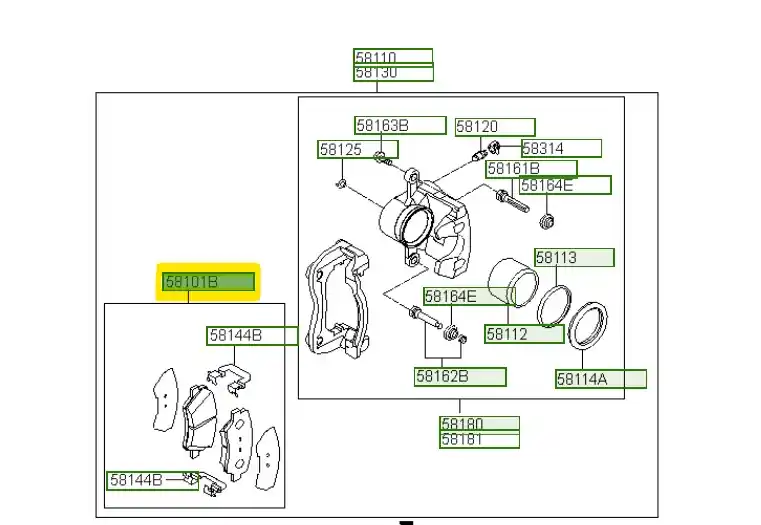 58110
58130
58163B
58120
58125
58314
58161B
58164E
58113
58101B
58164E
58144B
58112
58162B
58114A
58180
58181
58144B