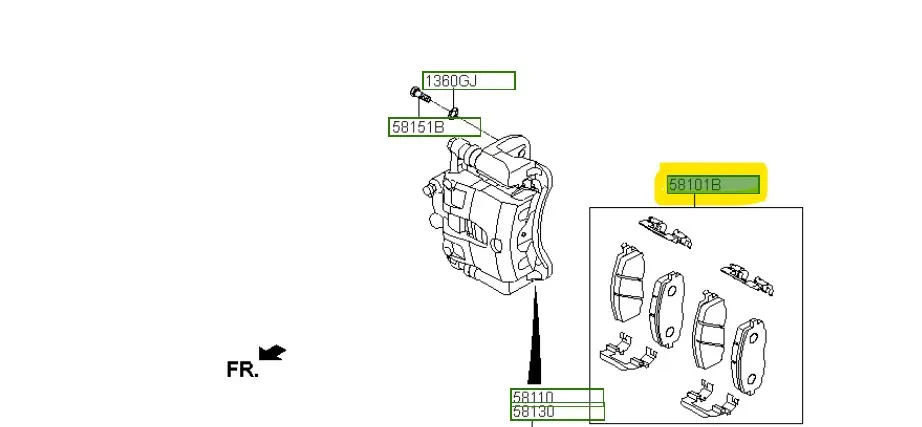 1360GJ
58151B
58101B
FR.
58110
58130