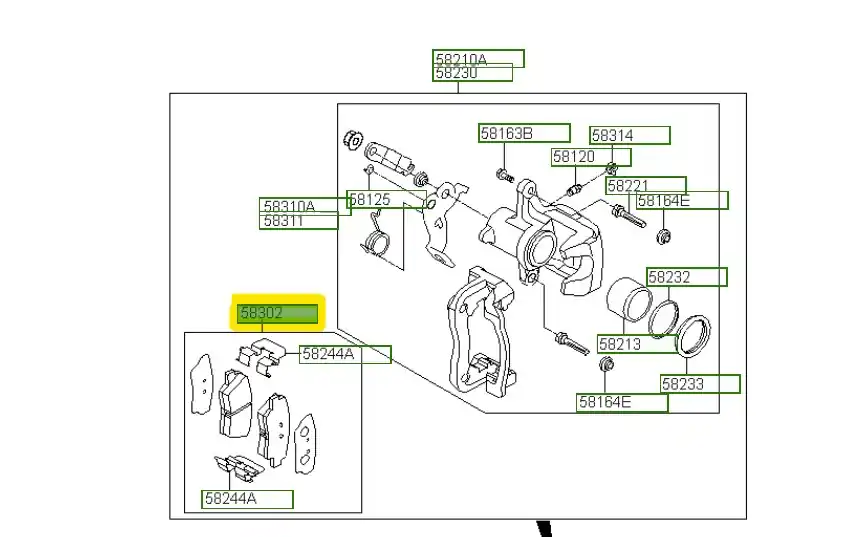 58210A
58230
58163B
58314
58120
58221
58164E
58310A
58311
58125
58232
58302
58244A
58213
58233
58164E
58244A