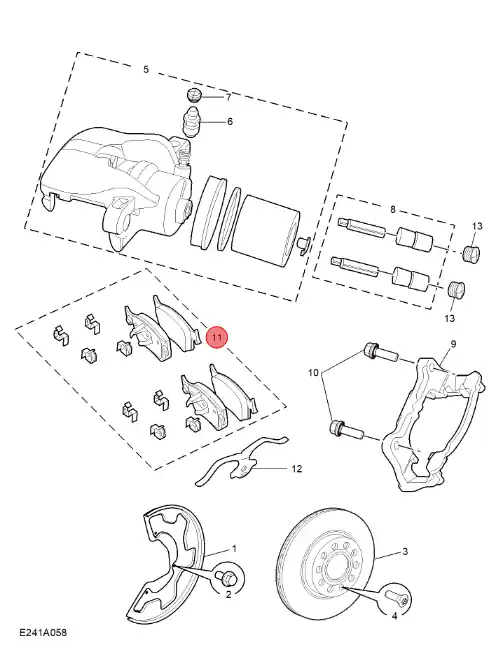 5
7
6
8
13
13
11
9
10
12
1
2
3
4
E241A058