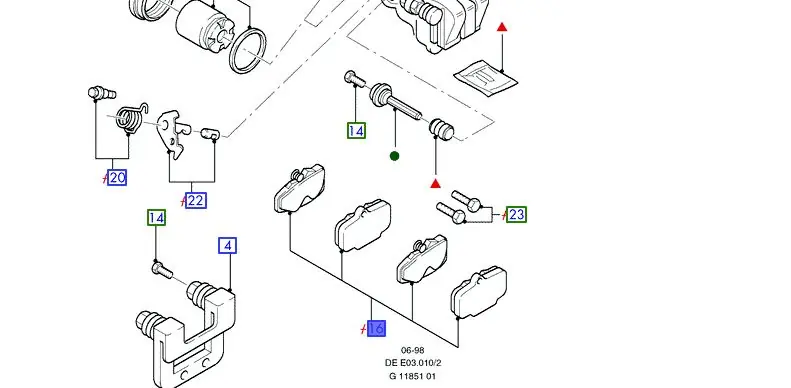 14
20
22
14
4
23
16
06-98
DE E03.010/2
G 11851 01