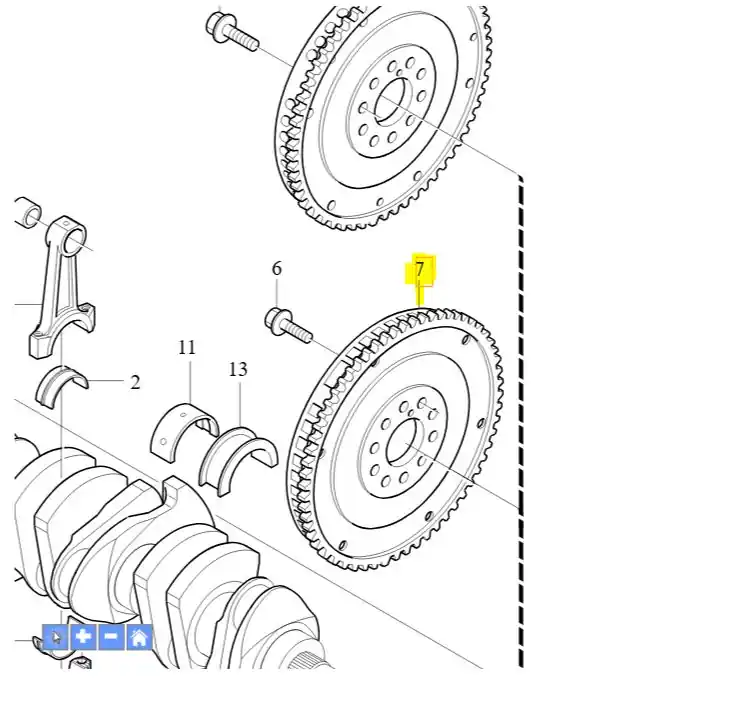 6
7
11
13
2