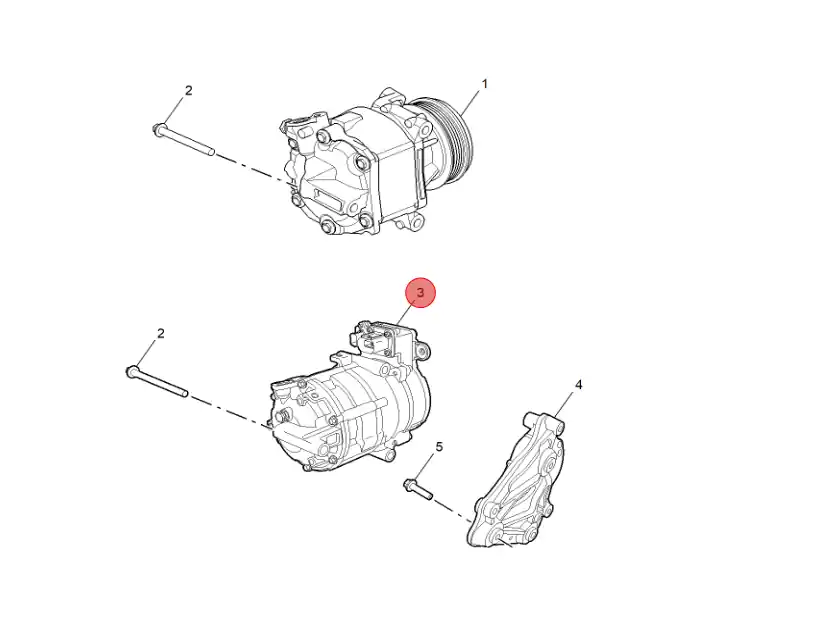 2
1
3
2
4
5