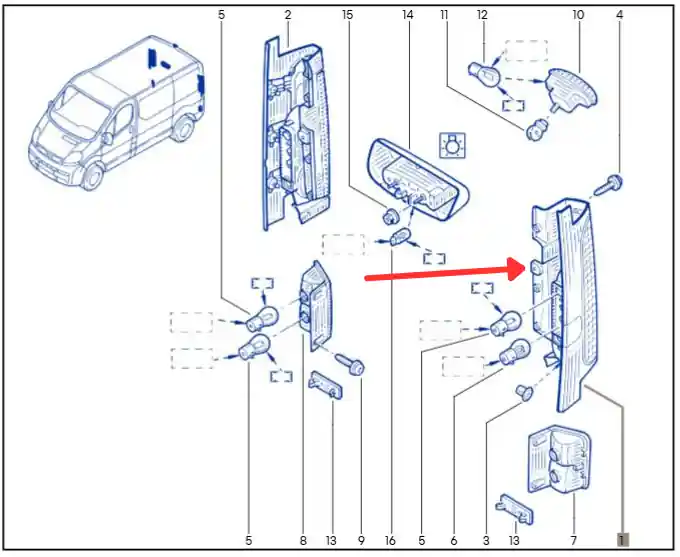 5
2
15
14
11
12
10
4
5
8
13
9
16
5
6
3
13
7
1