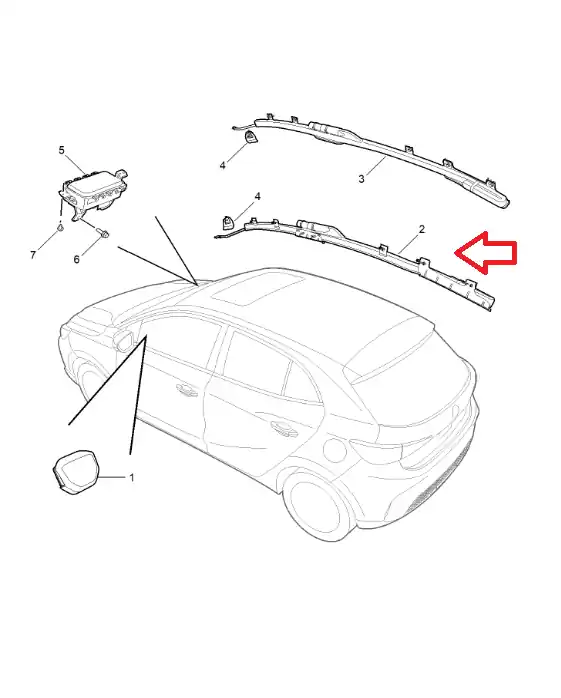 5
4
3
4
2
7
6
1