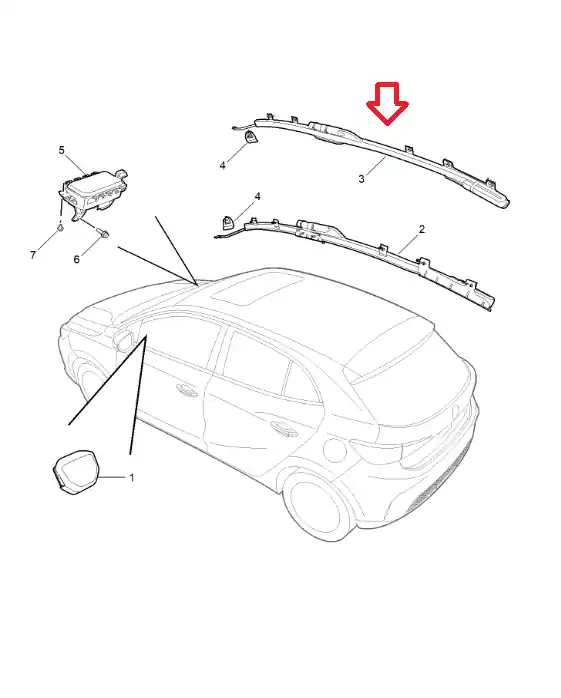 5
4
3
4
2
7
6
1