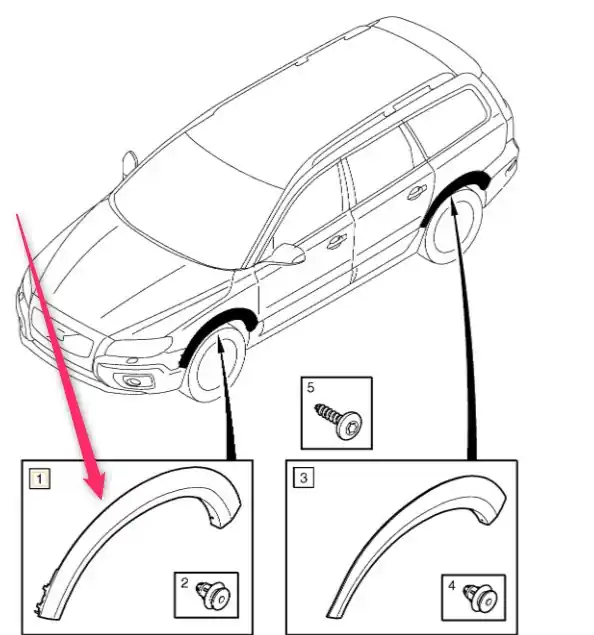 5

1

2

3

4