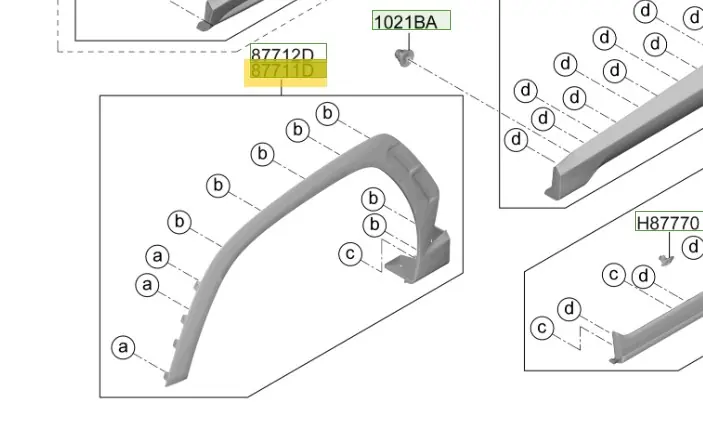 1021BA
87712D
87711D
b
b
b
b
b
b
b
a
a
a
c
d
d
d
d
d
d
d
d
d
d
H87770
d
c
d
d
c