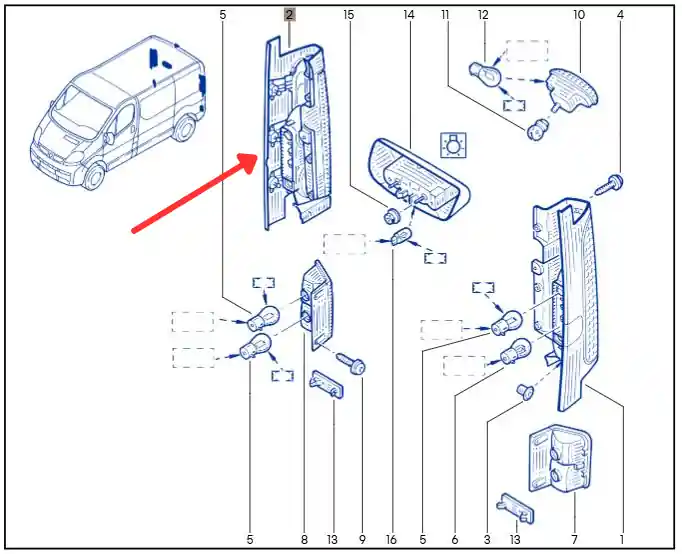 5
2
15
14
11
12
10
4
5
8
13
9
16
5
6
3
13
7
1