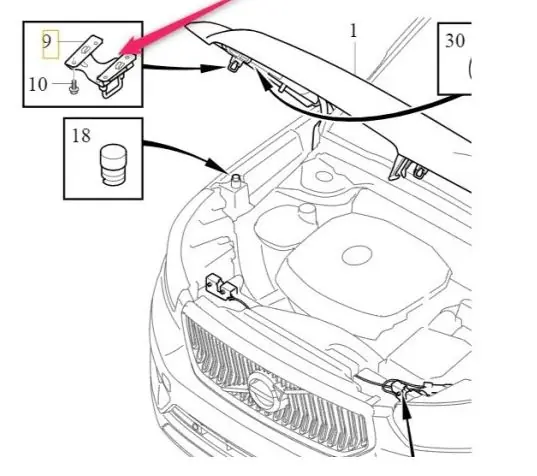 9
10
1
30
18