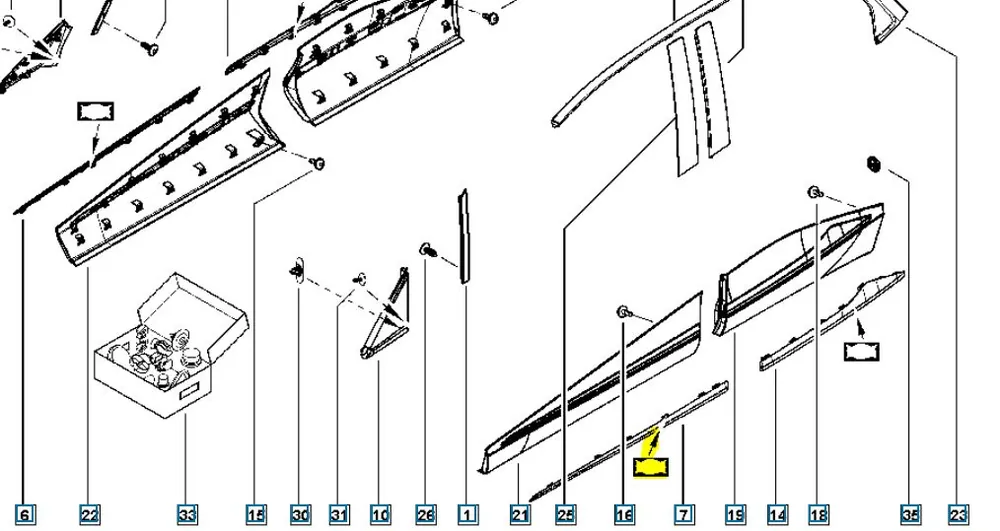 6 22 33 15 30 31 10 26 1 21 25 16 7 19 14 18 35 23