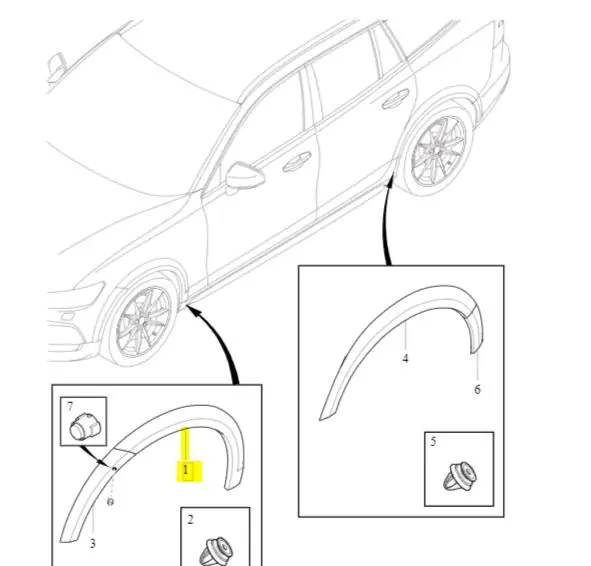 4
6
5
7
1
3
2