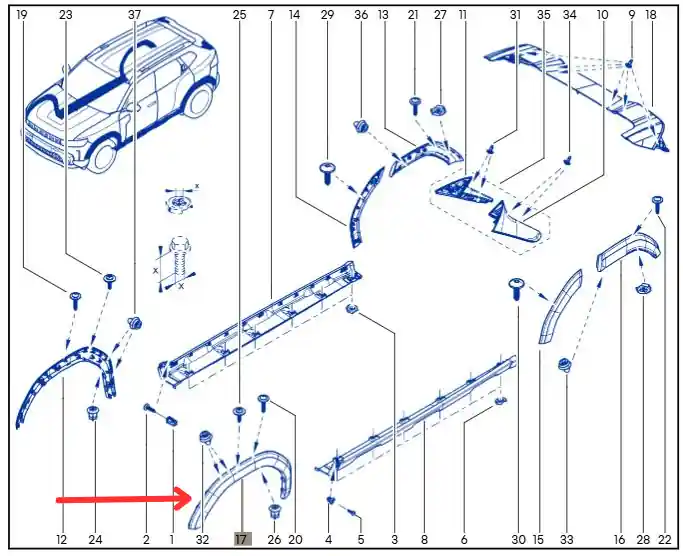 19 23 37 25 7 14 29 36 13 21 27 11 31 35 34 10 9 18

x

x

x

12 24 2 1 32 17 26 20 4 5 3 8 6 30 15 33 16 28 22