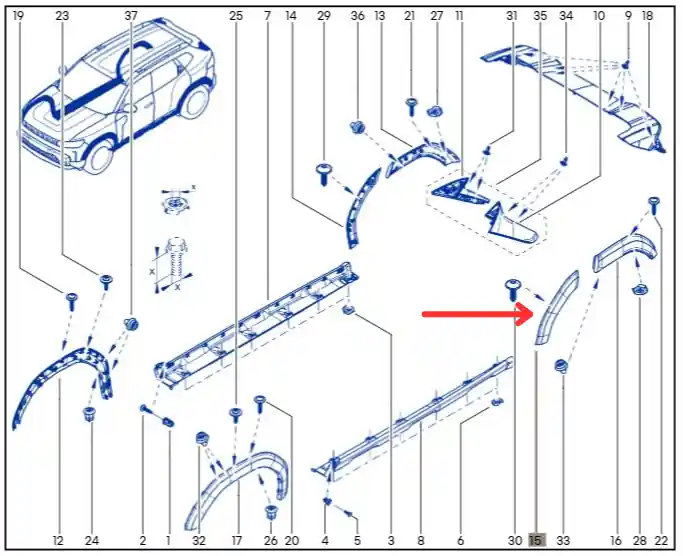 19 23 37 25 7 14 29 36 13 21 27 11 31 35 34 10 9 18

x
x
x

12 24 2 1 32 17 26 20 4 5 3 8 6 30 15 33 16 28 22