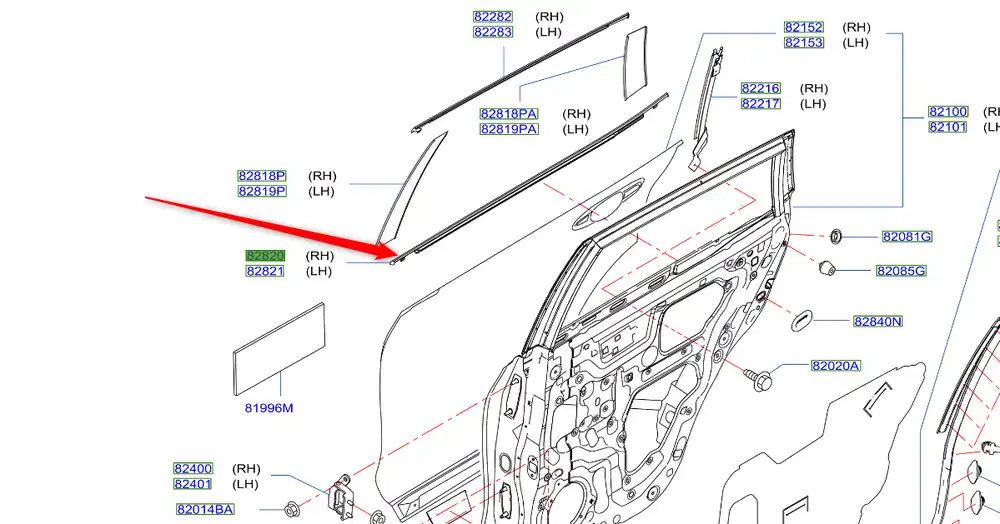 82282 (RH)
82283 (LH)

82152 (RH)
82153 (LH)

82216 (RH)
82217 (LH)

82100 (R
82101 (L

82818PA (RH)
82819PA (LH)

82818P (RH)
82819P (LH)

82820 (RH)
82821 (LH)

82081G

82085G

82840N

82020A

81996M

82400 (RH)
82401 (LH)

82014BA