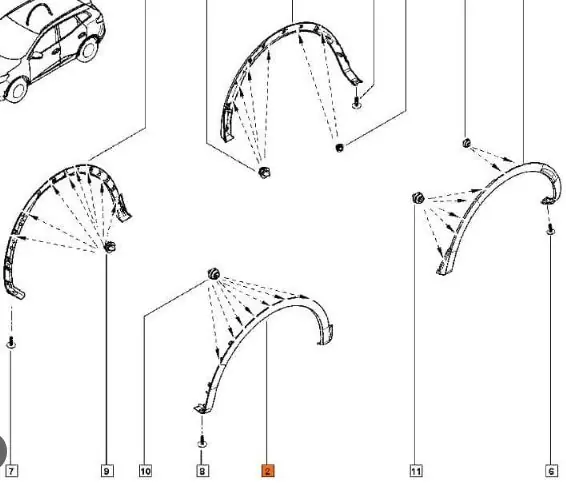 7 9 10 8 2 11 6