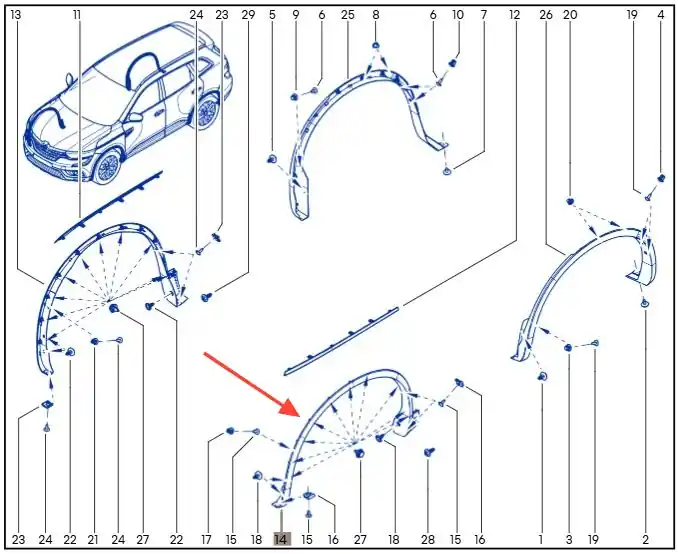 13 11 24 23 29 5 9 6 25 8 6 10 7 12 26 20 19 4

23 24 22 21 24 27 22 17 15 18 14 15 16 27 18 28 15 16 1 3 19 2