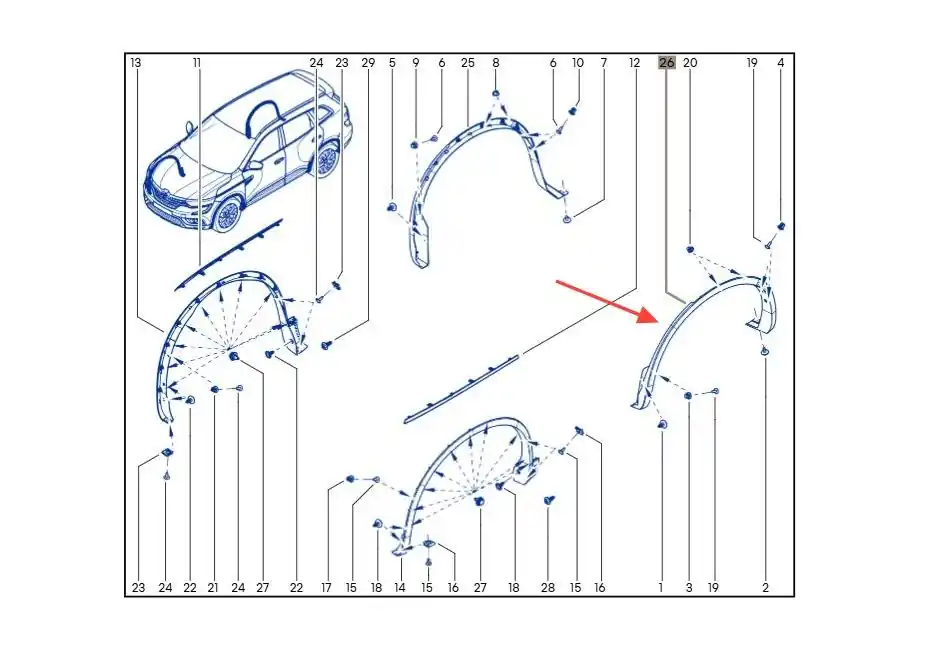 13 11 24 23 29 5 9 6 25 8 6 10 7 12 26 20 19 4

23 24 22 21 24 27 22 17 15 18 14 15 16 27 18 28 15 16 1 3 19 2