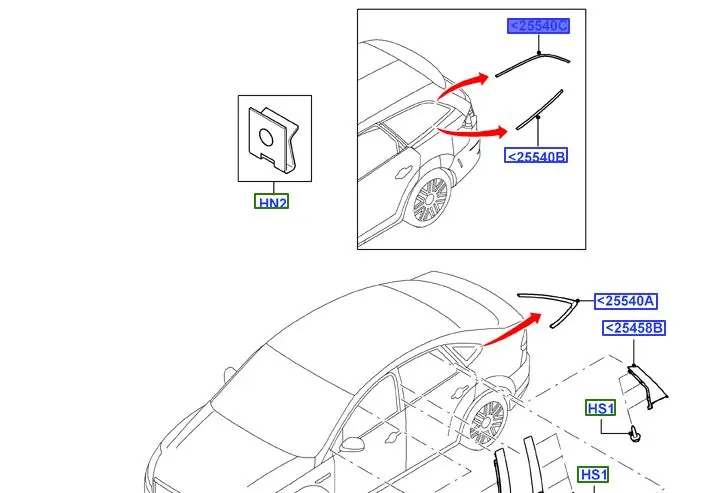 <25540C
<25540B
HN2
<25540A
<25458B
HS1
HS1