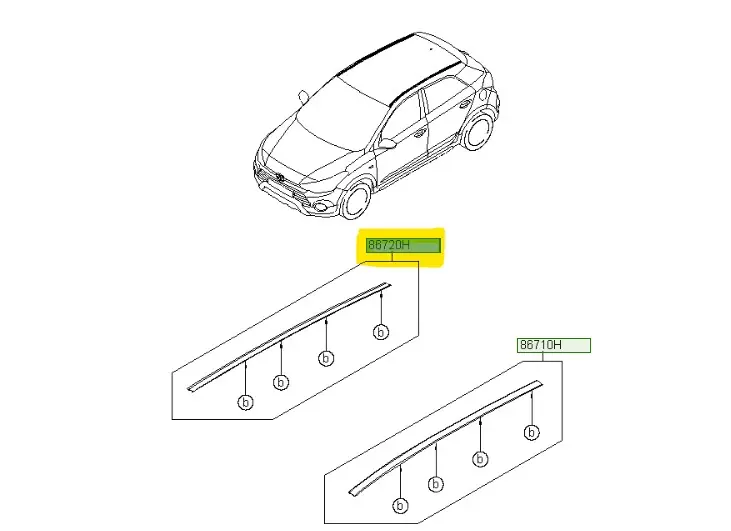 86720H

b

b

b

b

86710H

b

b

b

b