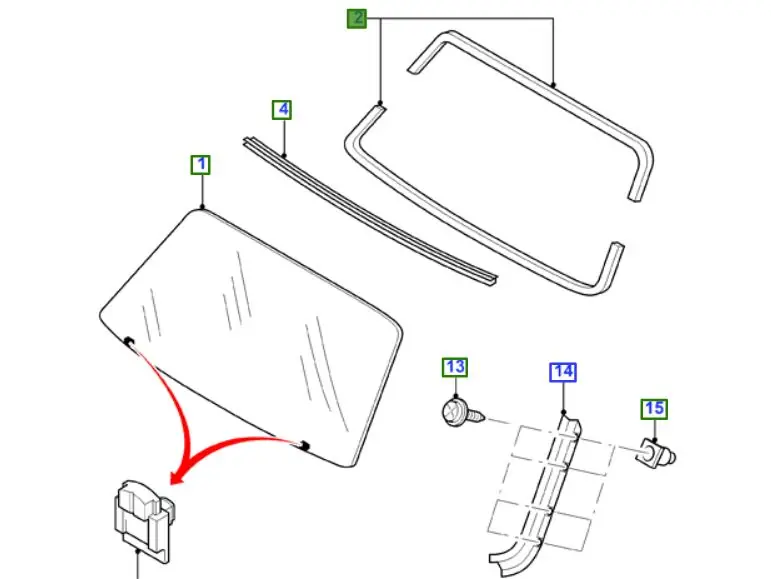 2
4
1
13
14
15