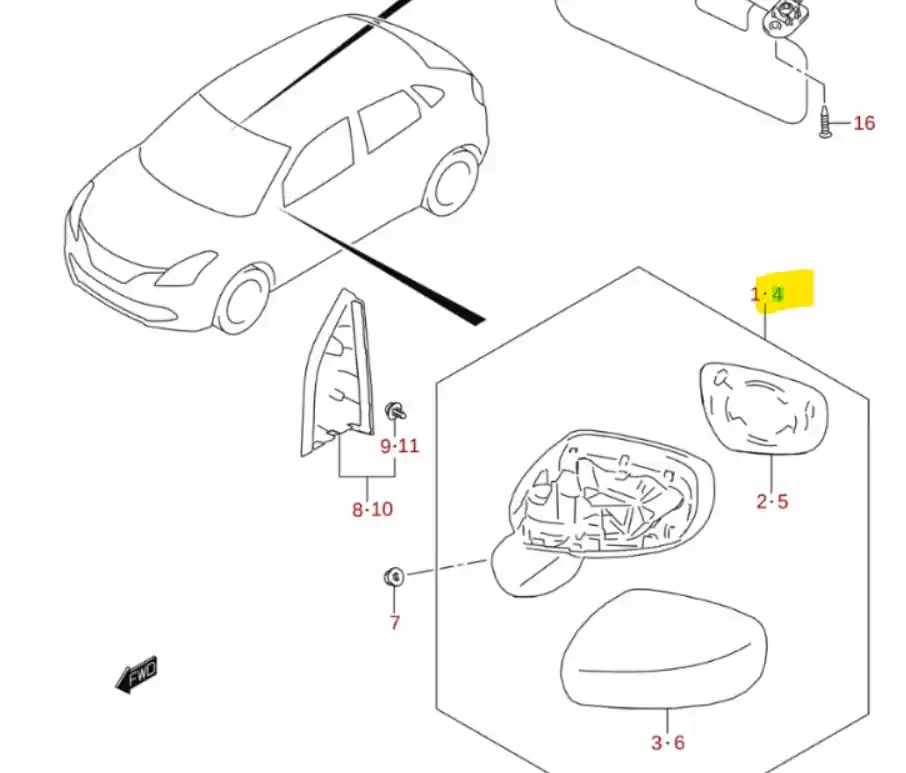 16

1·4

9·11

8·10

2·5

7

FWD

3·6