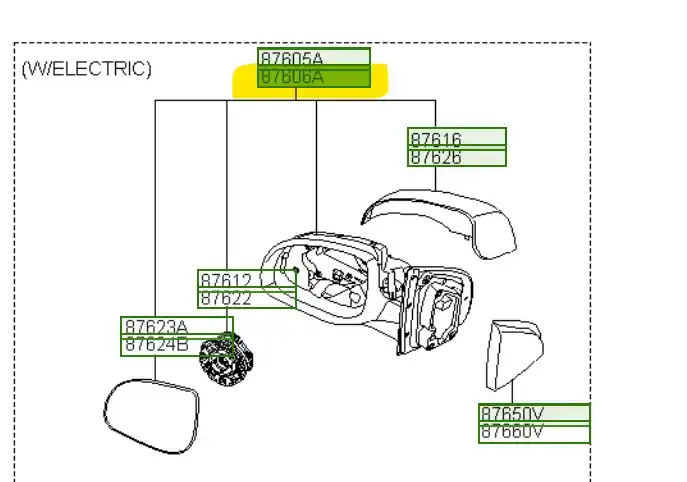 (W/ELECTRIC)

87605A
87606A

87616
87626

87612
87622

87623A
87624B

87650V
87660V