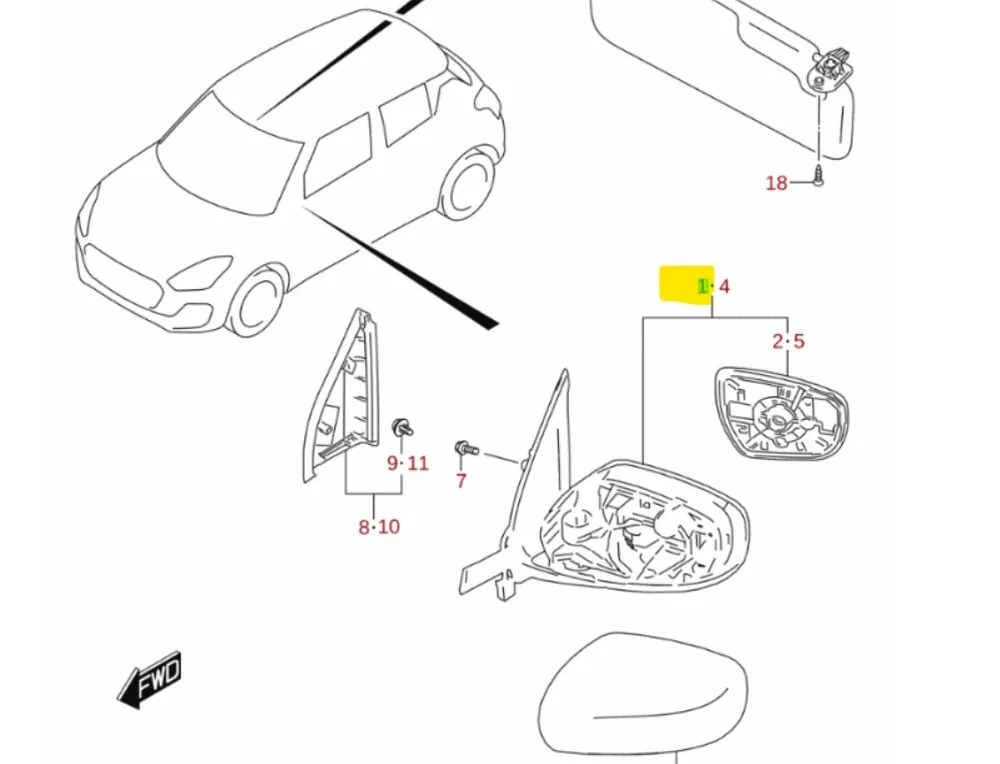 18

1·4

2·5

9·11

7

8·10

FWD