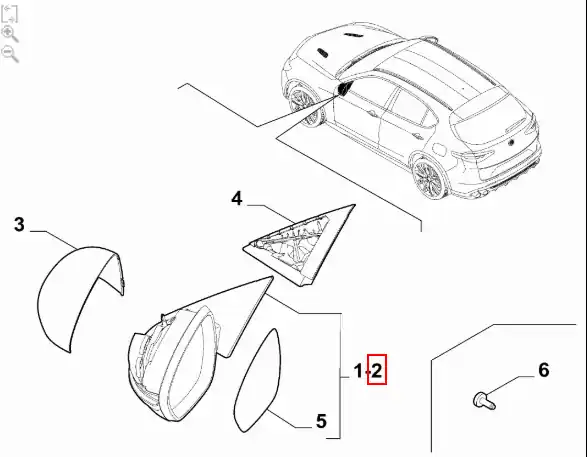 4

3

1-2

6

5