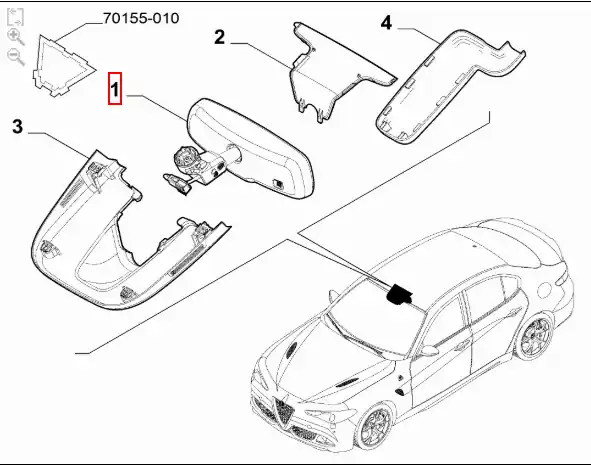 70155-010

2

4

1

3