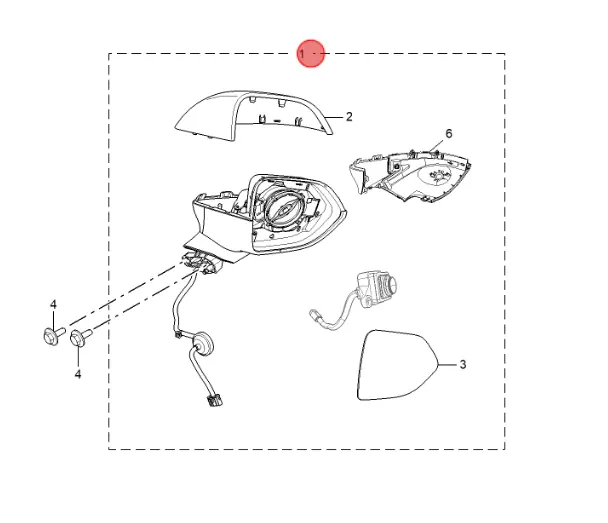 1
2
6
4
4
3