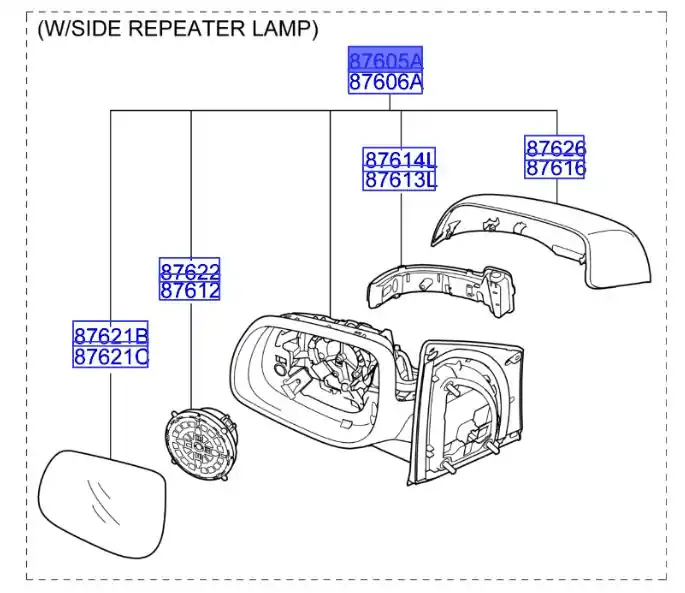 (W/SIDE REPEATER LAMP)

87605A
87606A

87614L
87613L

87626
87616

87622
87612

87621B
87621C