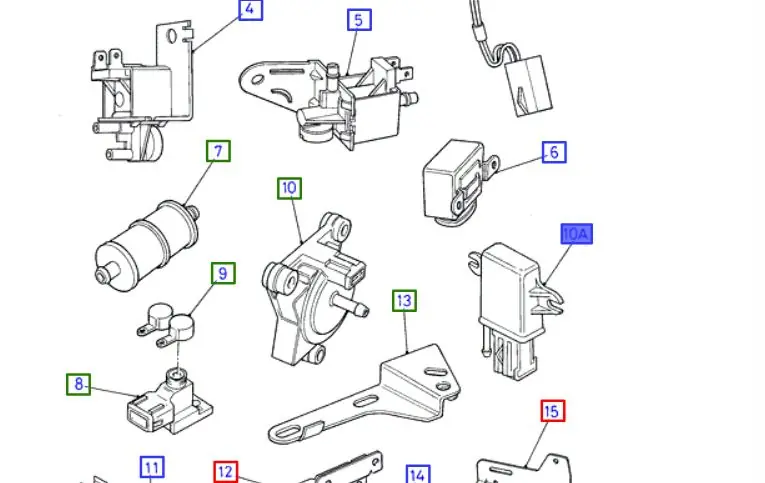 4
5
7
6
10
10A
9
13
8
15
11
12
14