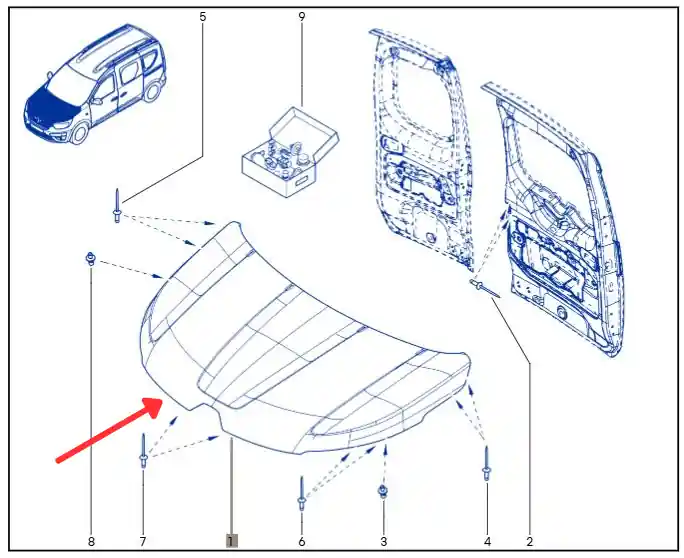 5
9
8
7
1
6
3
4
2