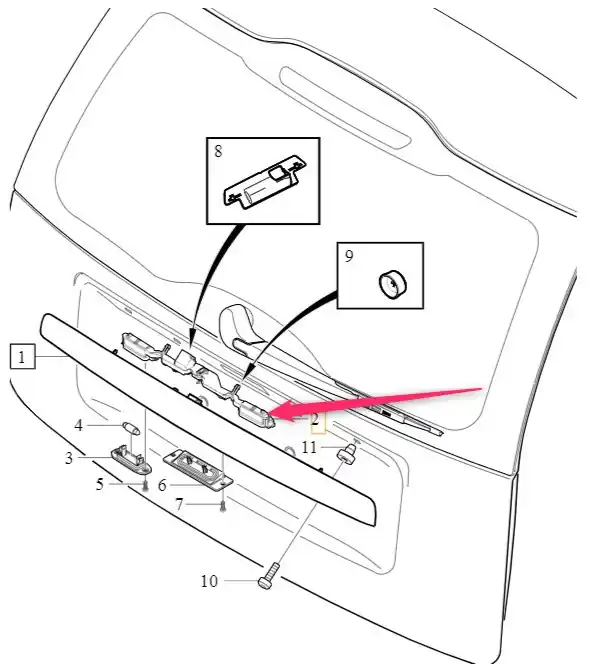 8
9
1
2
4
11
3
5
6
7
10