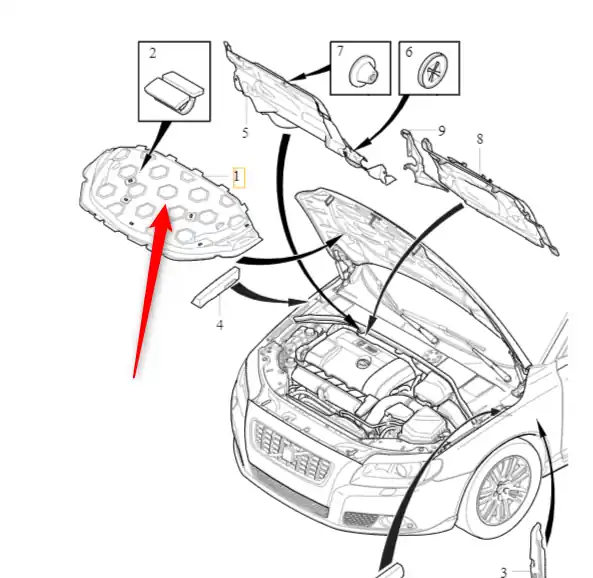 2
7
6
5
9
8
1
4
3