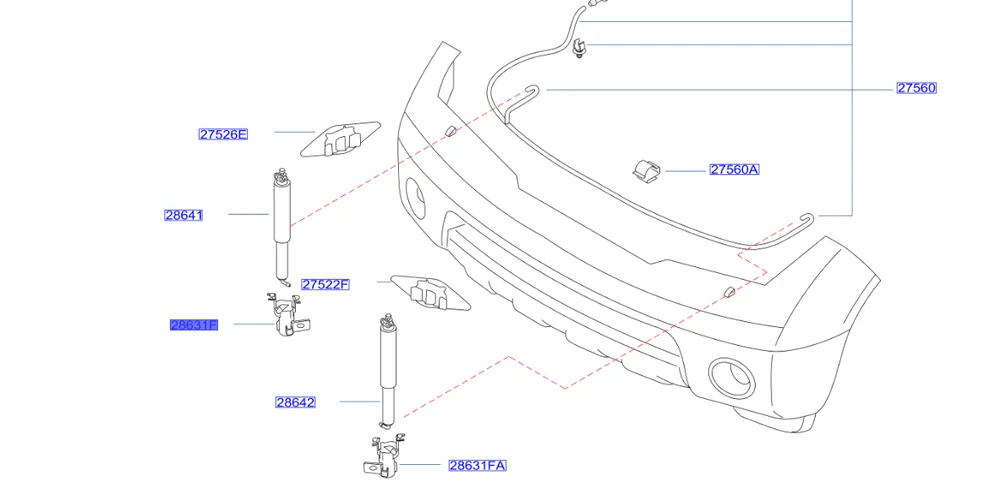 27560

27526E

27560A

28641

27522F

28631F

28642

28631FA