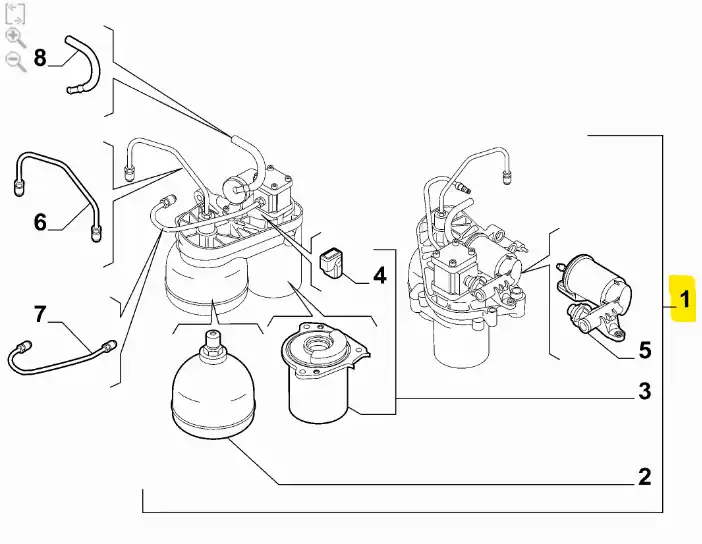 8
6
7
4
1
5
3
2