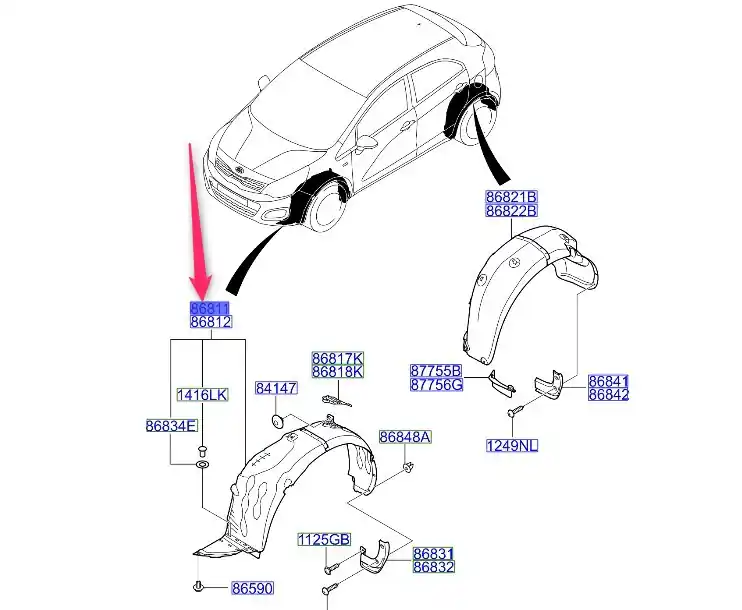 86821B
86822B

86811
86812

86817K
86818K

87755B
87756G

86841
86842

1416LK

84147

86834E

86848A

1249NL

1125GB

86831
86832

86590