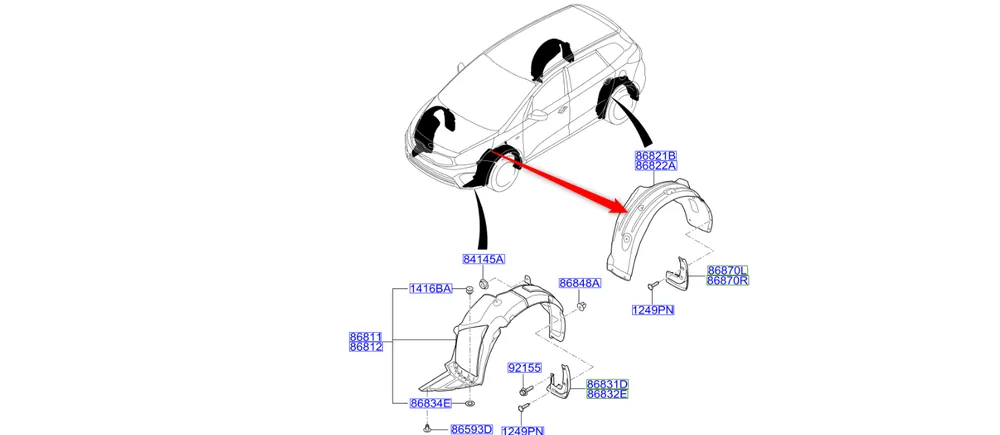 86821B
86822A

84145A

86870L
86870R

1416BA

86848A

1249PN

86811
86812

92155

86831D
86832E

86834E

86593D

1249PN