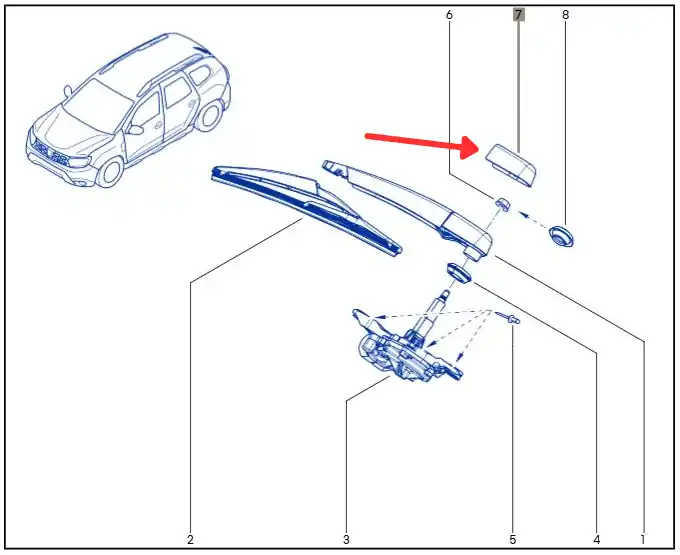 6
7
8
2
3
5
4
1