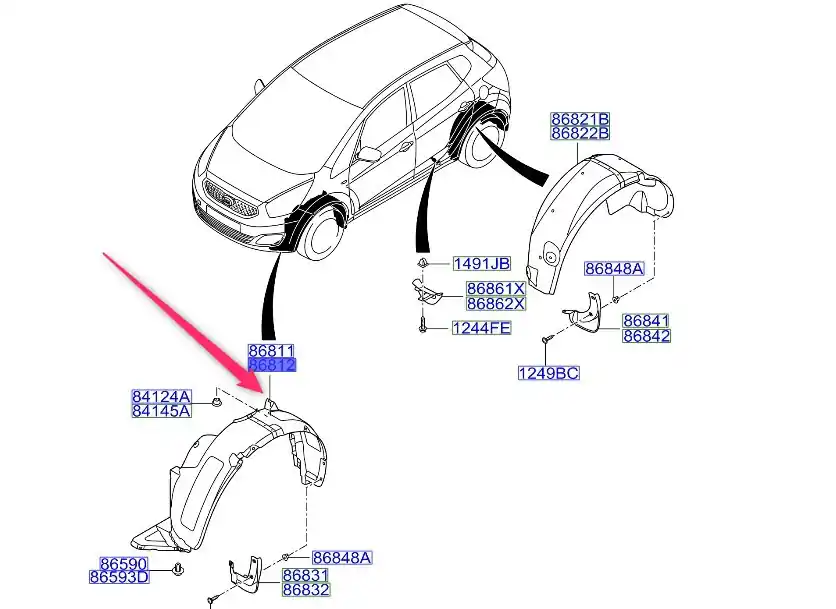 86821B
86822B

1491JB

86861X
86862X

1244FE

86848A

86841
86842

1249BC

86811
86812

84124A
84145A

86590
86593D

86848A

86831
86832