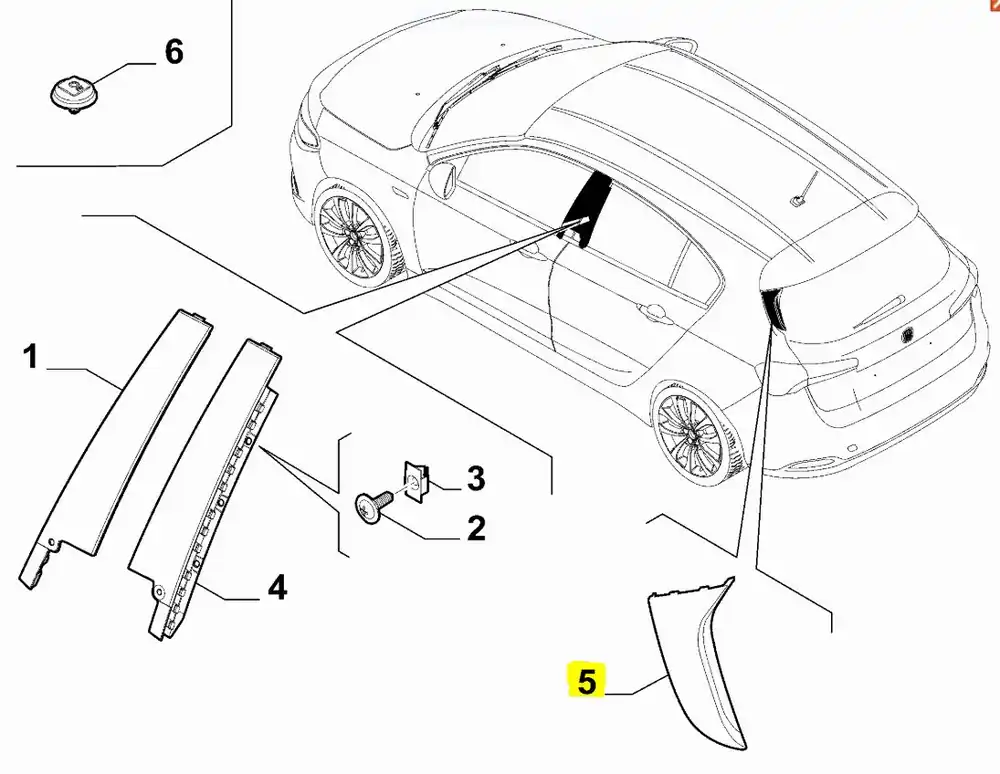 6

1

3

2

4

5