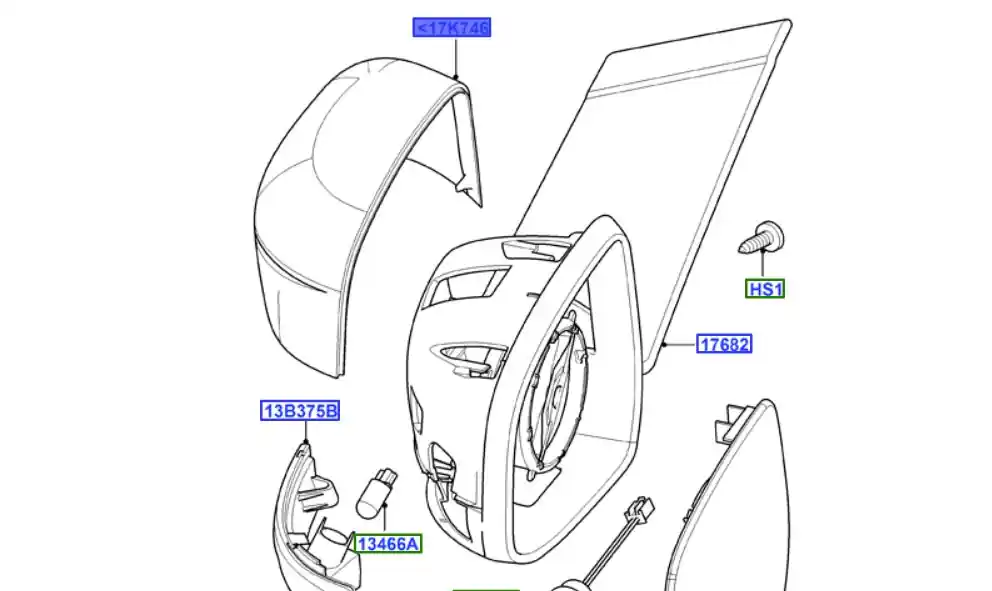 <17K746
HS1
17682
13B375B
13466A