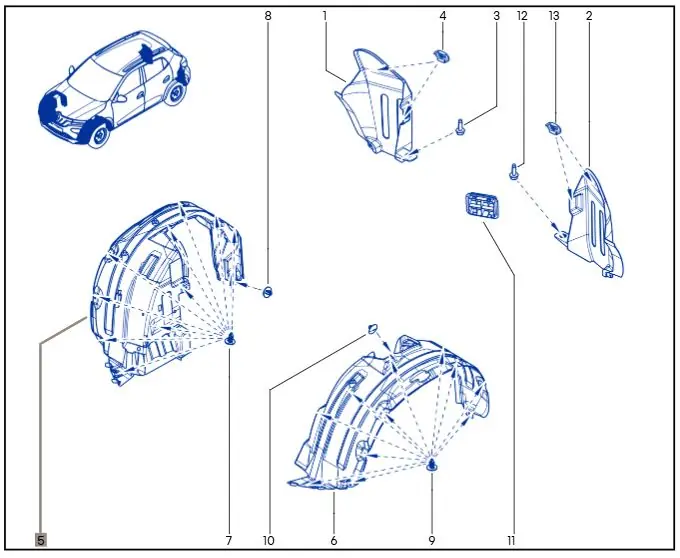 8
1
4
3
12
13
2
5
7
10
6
9
11