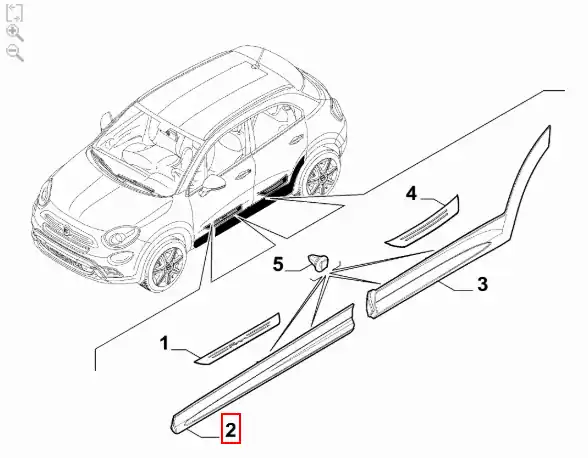 4
5
3
1
2